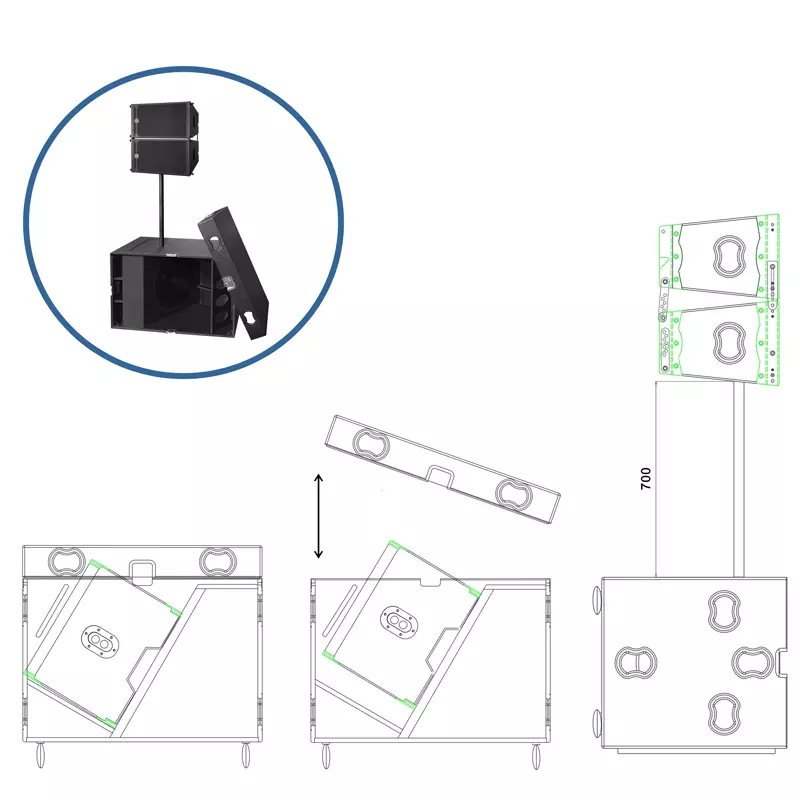 700